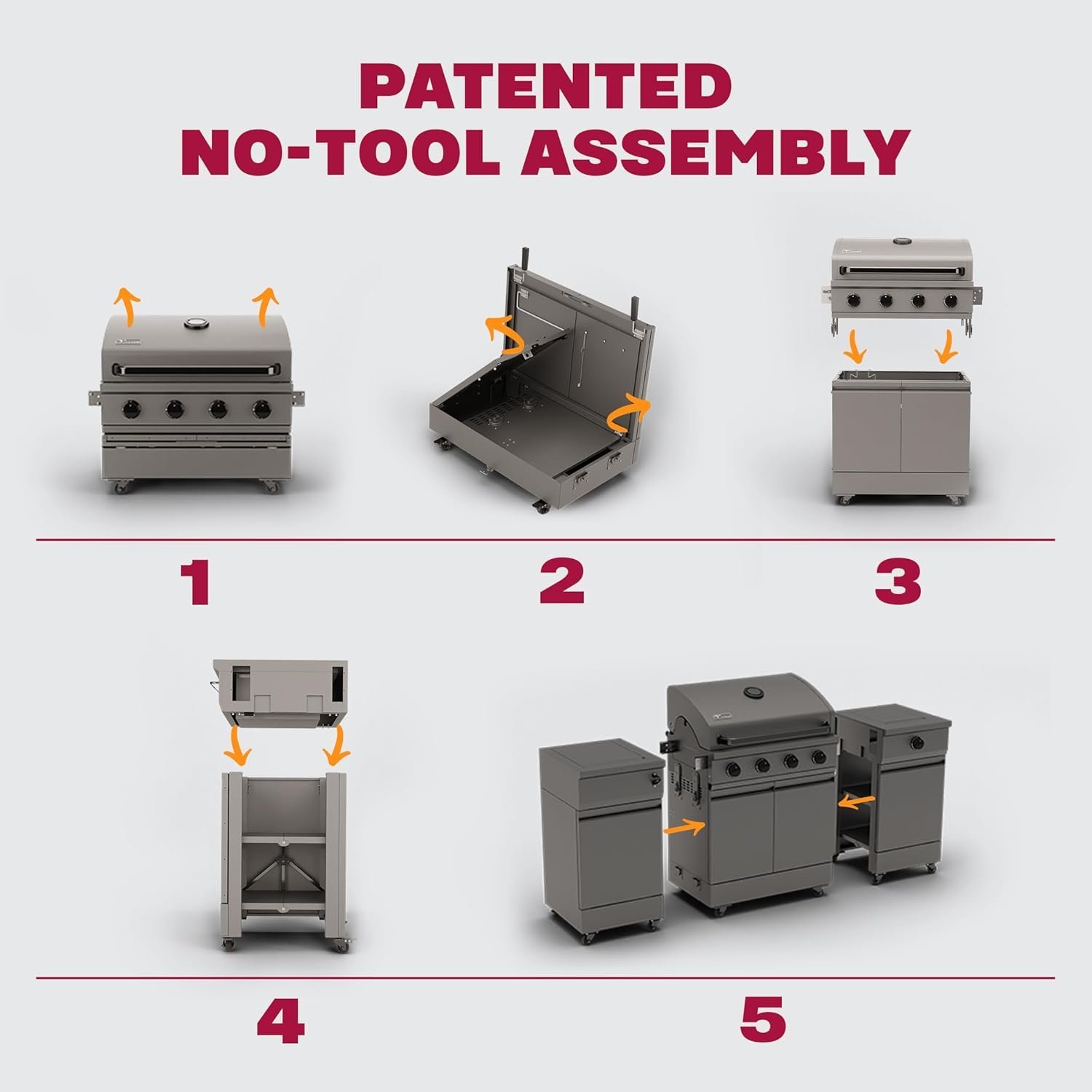 PATENTED
NO-TOOL ASSEMBLY

1

2

3

4

5