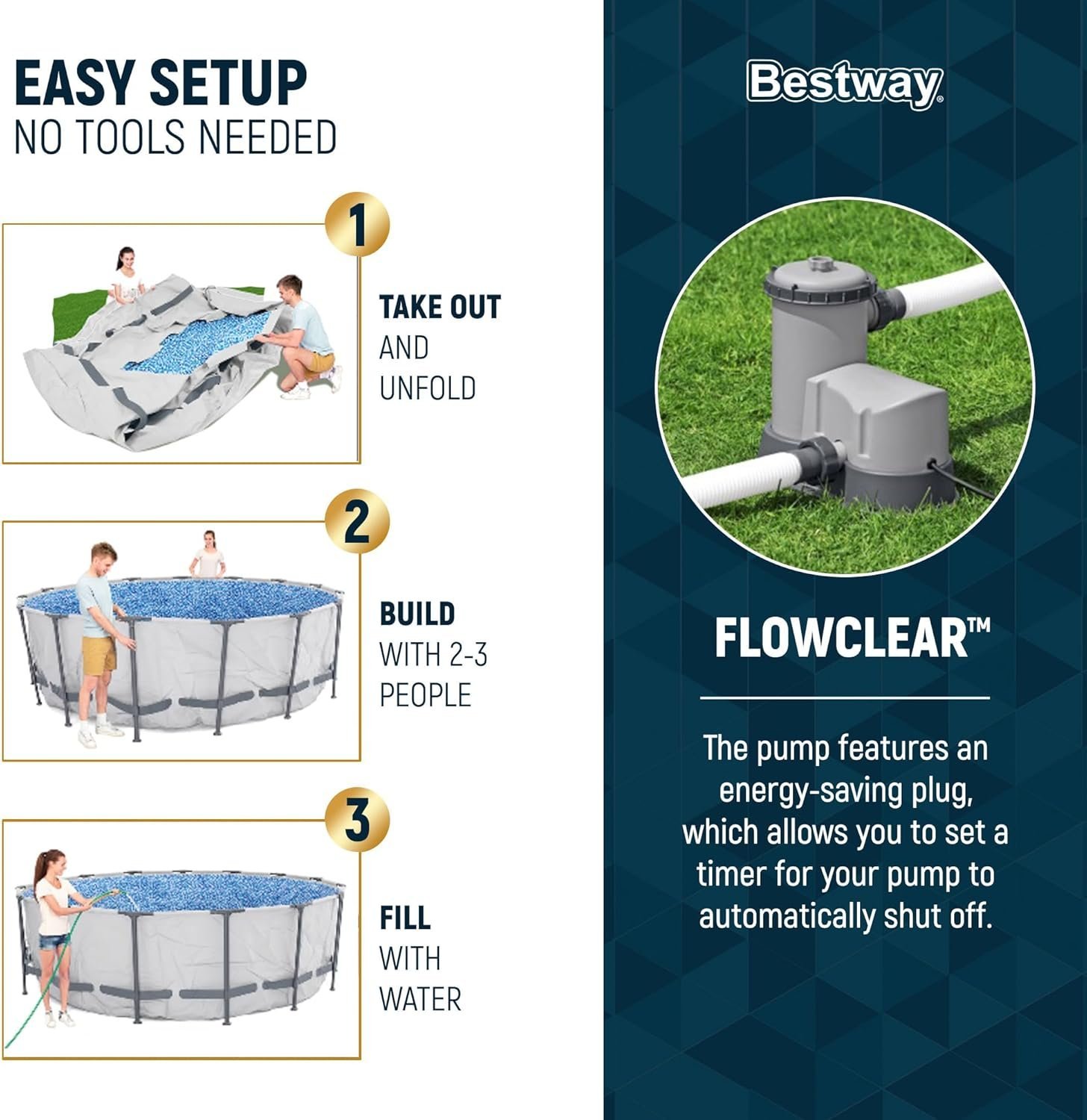 EASY SETUP
NO TOOLS NEEDED

1

TAKE OUT AND UNFOLD

2

BUILD WITH 2-3 PEOPLE

3

FILL WITH WATER

Bestway®

FLOWCLEAR™

The pump features an energy-saving plug, which allows you to set a timer for your pump to automatically shut off.