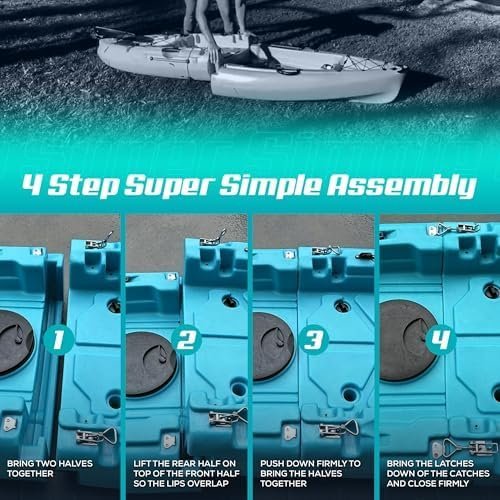 4 Step Super Simple Assembly

1

BRING TWO HALVES TOGETHER

2

LIFT THE REAR HALF ON TOP OF THE FRONT HALF SO THE LIPS OVERLAP

3

PUSH DOWN FIRMLY TO BRING THE HALVES TOGETHER

4

BRING THE LATCHES DOWN OF THE CATCHES AND CLOSE FIRMLY